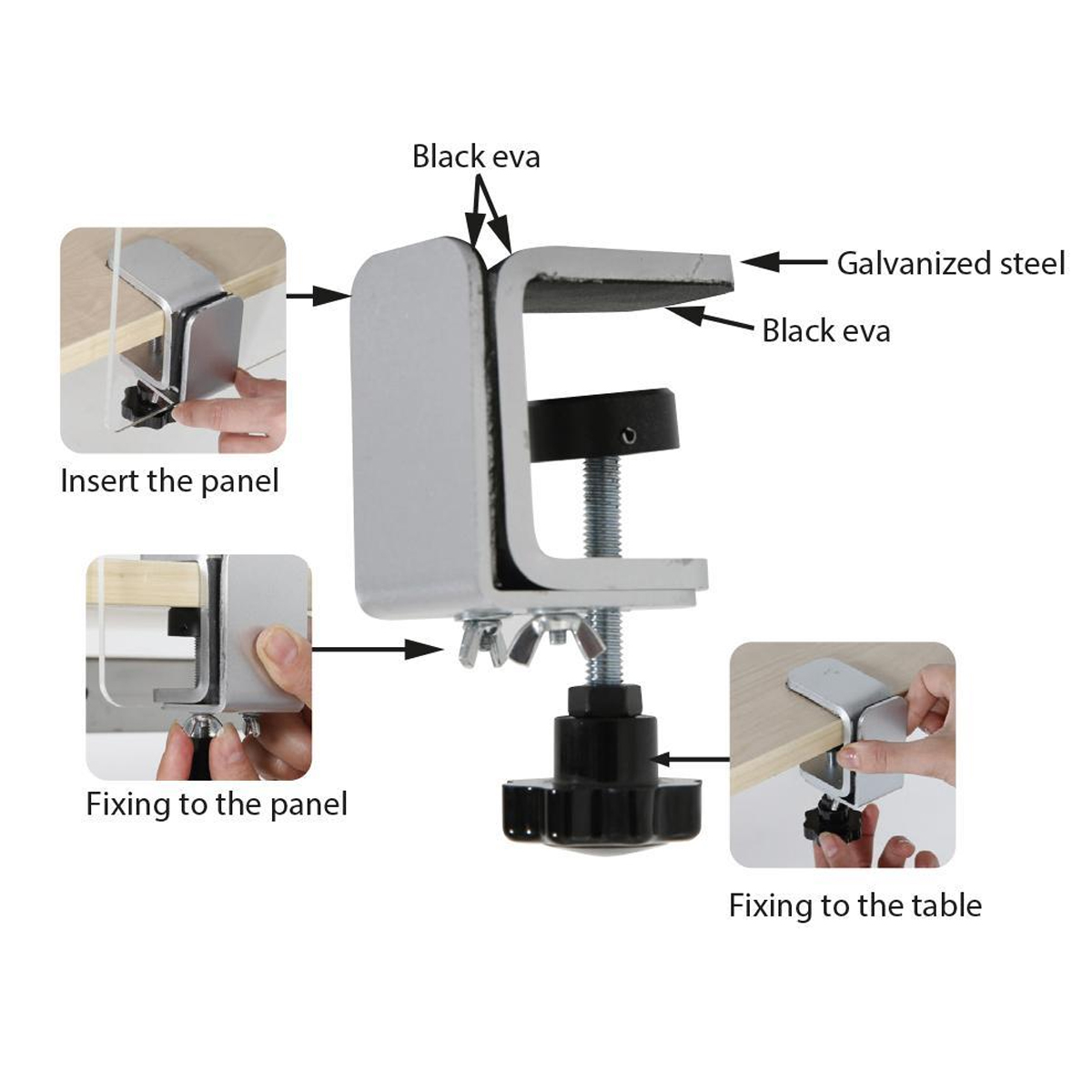 Black eva

Galvanized steel

Black eva

Insert the panel

Fixing to the panel

Fixing to the table