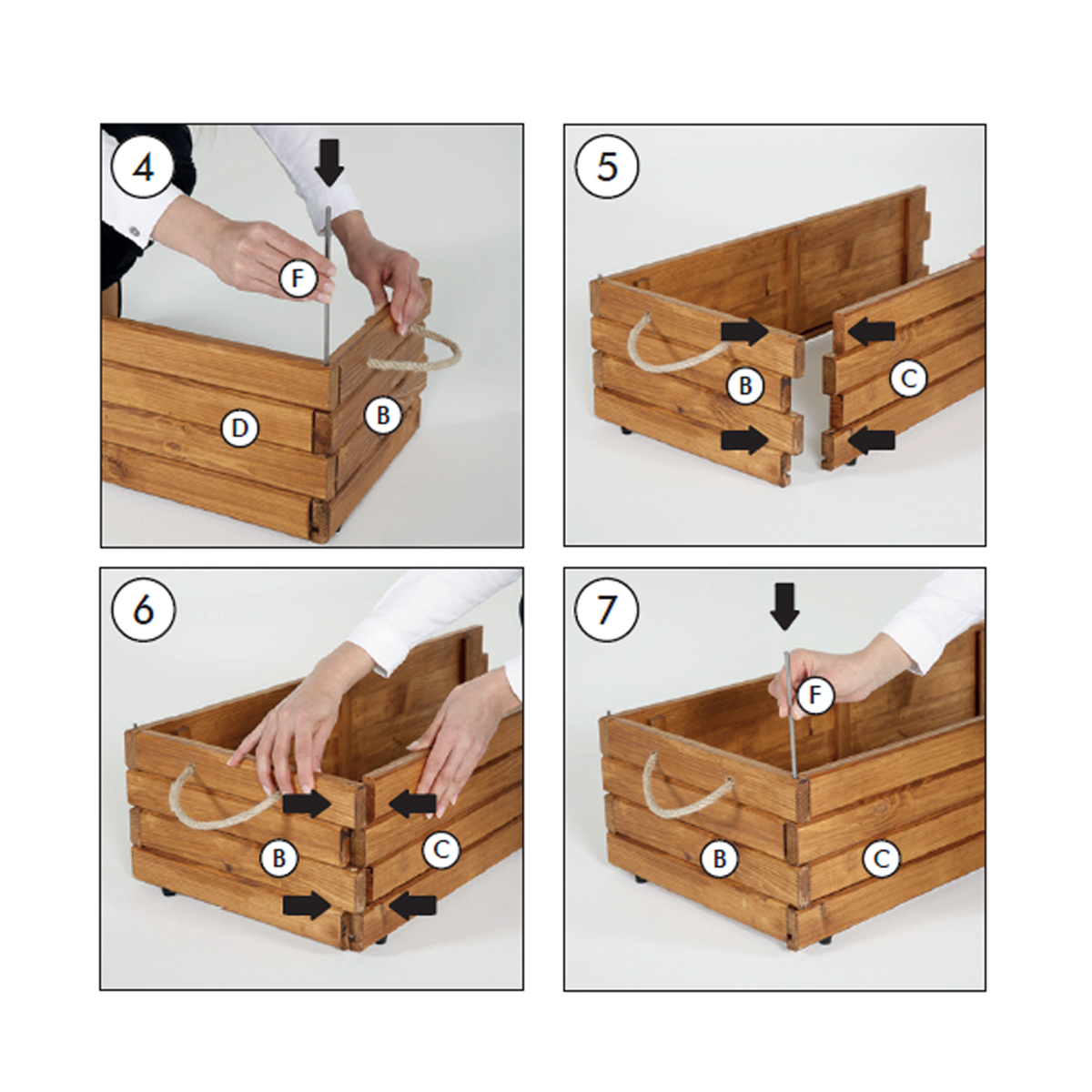 4
F
D
B

5
B
C

6
B
C

7
F
B
C